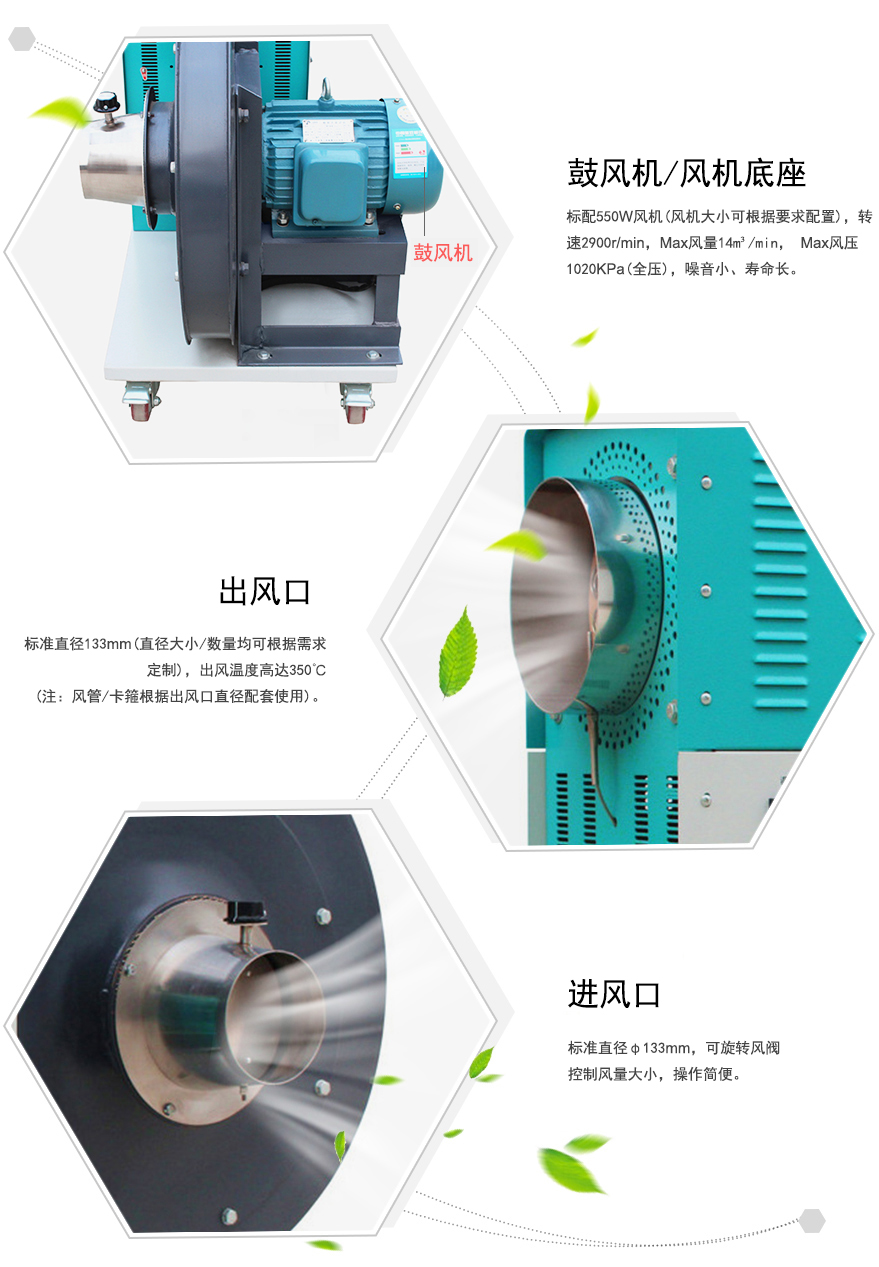 鼓风机

鼓风机/风机底座

标配550W风机(风机大小可根据要求配置)，转速2900r/min，Max风量14㎥/min， Max风压1020KPa(全压)，噪音小、寿命长。

出风口

标准直径133mm(直径大小/数量均可根据需求定制)，出风温度高达350℃ (注：风管/卡箍根据出风口直径配套使用)。

进风口

标准直径φ133mm，可旋转风阀控制风量大小，操作简便。